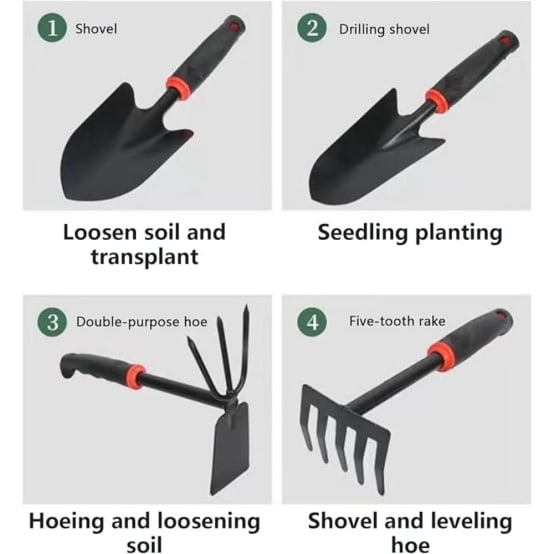 1 Shovel

Loosen soil and transplant

2 Drilling shovel

Seedling planting

3 Double-purpose hoe

Hoeing and loosening soil

4 Five-tooth rake

Shovel and leveling hoe