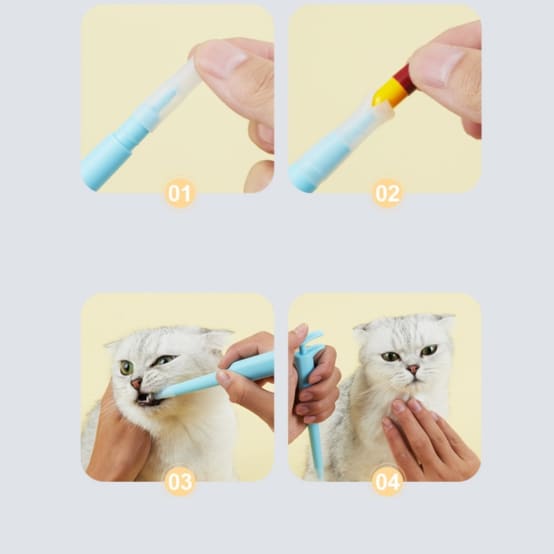 01

02

03

04