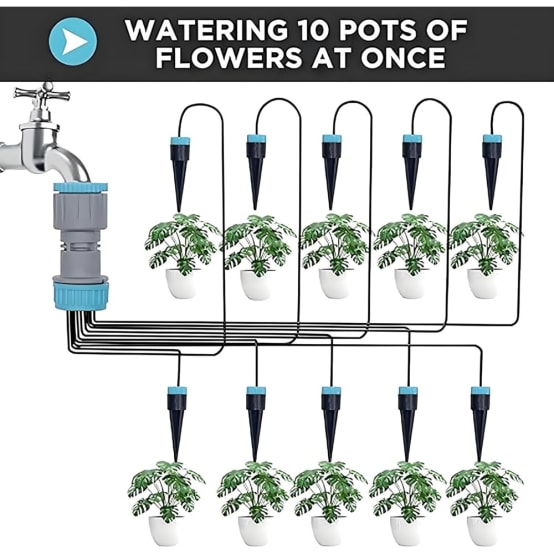 WATERING 10 POTS OF FLOWERS AT ONCE