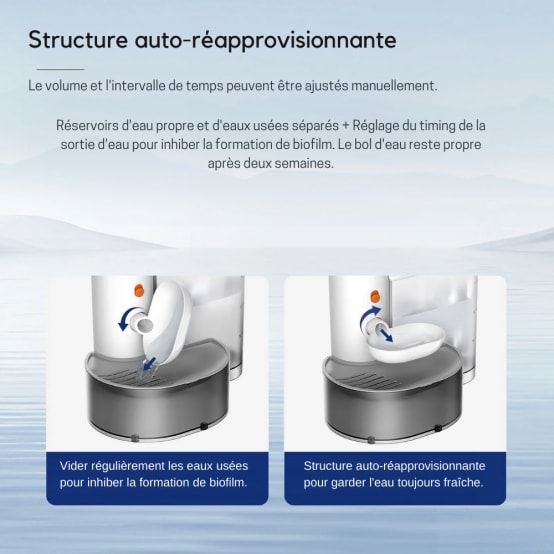 Structure auto-réapprovisionnante

Le volume et l'intervalle de temps peuvent être ajustés manuellement.

Réservoirs d'eau propre et d'eaux usées séparés + Réglage du timing de la sortie d'eau pour inhiber la formation de biofilm. Le bol d'eau reste propre après deux semaines.

Vider régulièrement les eaux usées pour inhiber la formation de biofilm.

Structure auto-réapprovisionnante pour garder l'eau toujours fraîche.