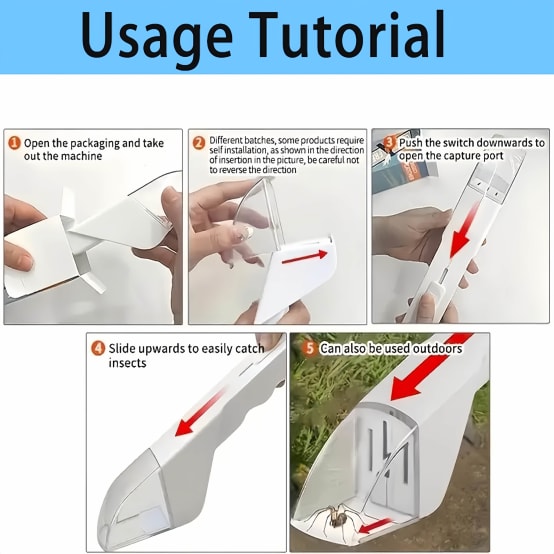 Usage Tutorial

1 Open the packaging and take out the machine

2 Different batches, some products require self installation, as shown in the direction of insertion in the picture, be careful not to reverse the direction

3 Push the switch downwards to open the capture port

4 Slide upwards to easily catch insects

5 Can also be used outdoors