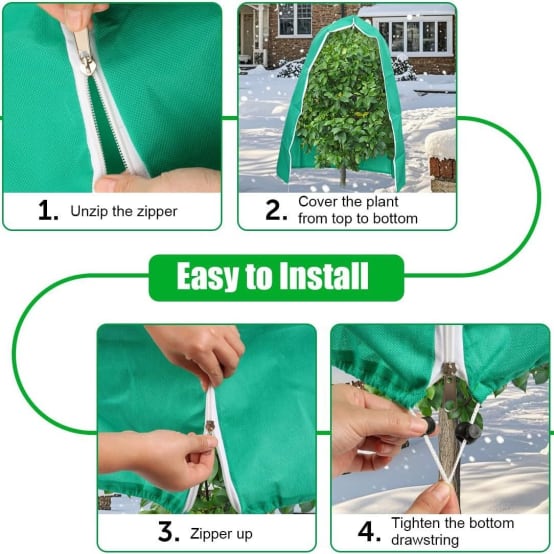 1. Unzip the zipper

2. Cover the plant from top to bottom

Easy to Install

3. Zipper up

4. Tighten the bottom drawstring