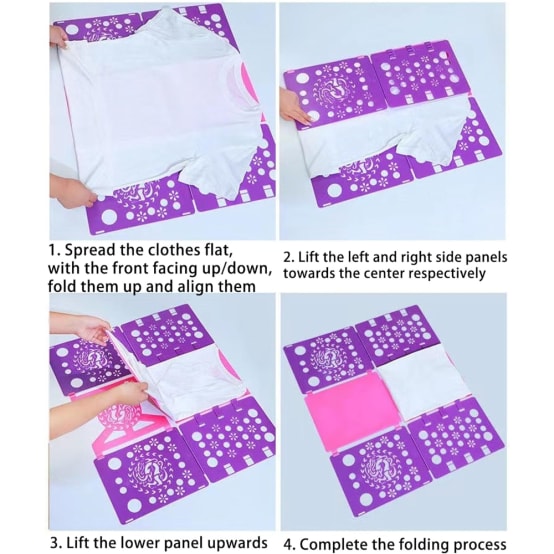 1. Spread the clothes flat, with the front facing up/down, fold them up and align them

2. Lift the left and right side panels towards the center respectively

3. Lift the lower panel upwards

4. Complete the folding process