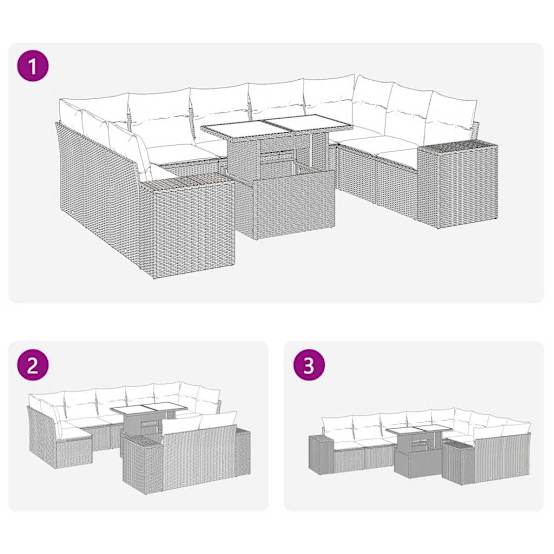 1

2

3